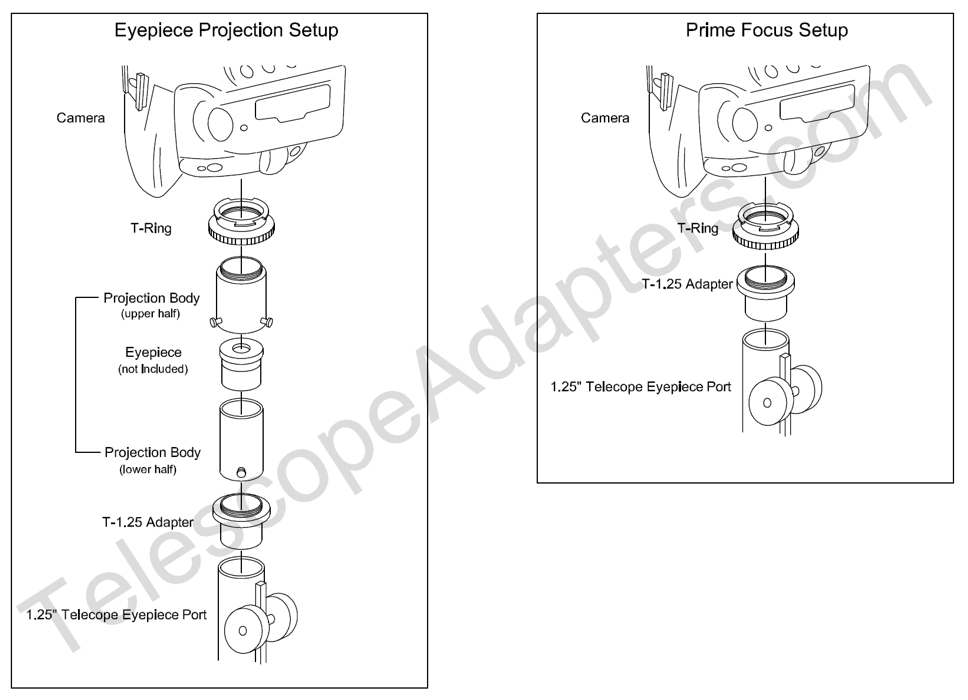 Eyepiece Projection Setup

Camera

T-Ring

Projection Body
(upper half)

Eyepiece
(not included)

Projection Body
(lower half)

T-1.25 Adapter

1.25" Telecope Eyepiece Port

Prime Focus Setup

Camera

T-Ring

T-1.25 Adapter

1.25" Telecope Eyepiece Port

TelescopeAdapters.com